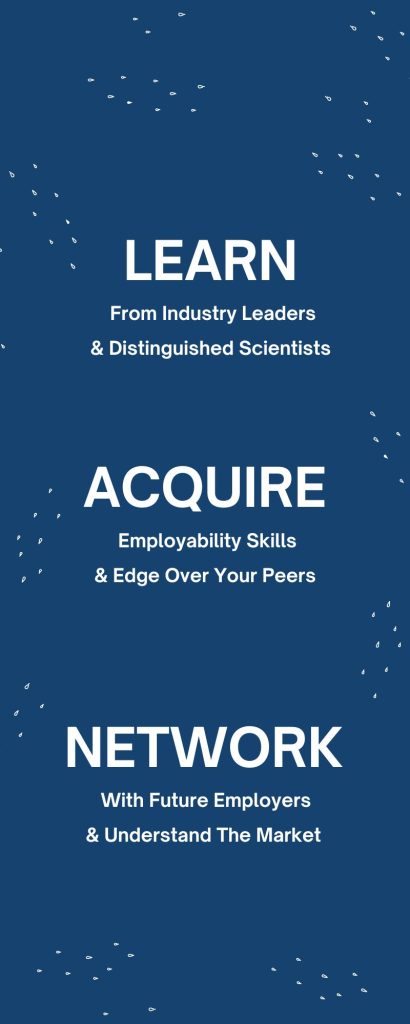 LEARN
From Industry Leaders
& Distinguished Scientists

ACQUIRE
Employability Skills
& Edge Over Your Peers

NETWORK
With Future Employers
& Understand The Market